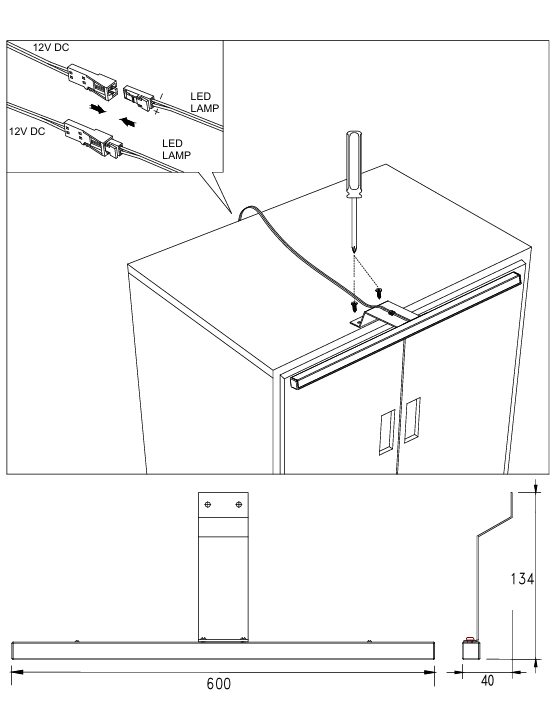 12V DC
/
+
LED
LAMP
12V DC
LED
LAMP

134
600
40